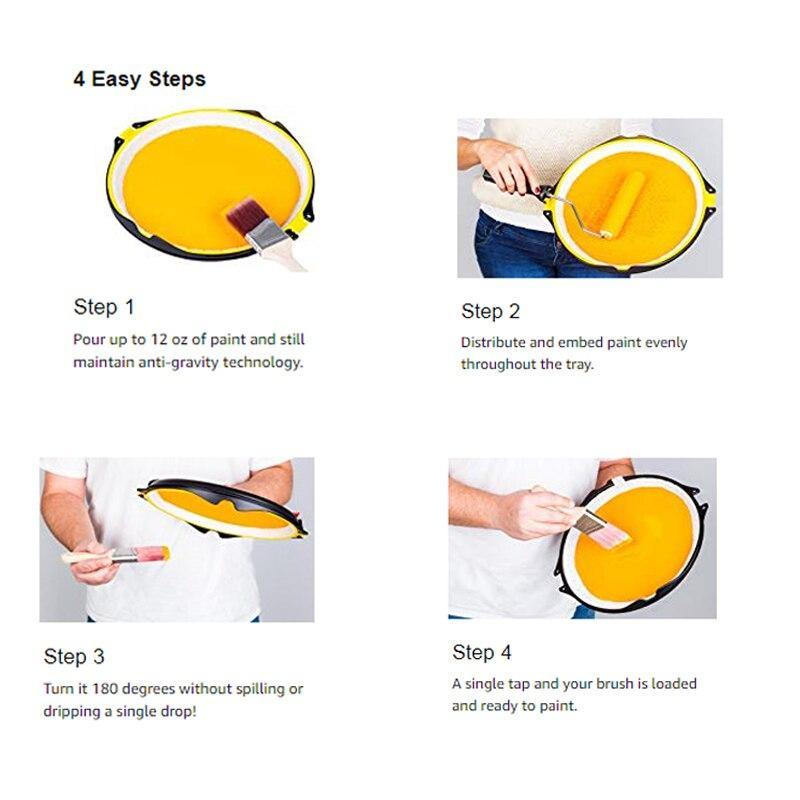 4 Easy Steps

Step 1

Pour up to 12 oz of paint and still maintain anti-gravity technology.

Step 2

Distribute and embed paint evenly throughout the tray.

Step 3

Turn it 180 degrees without spilling or dripping a single drop!

Step 4

A single tap and your brush is loaded and ready to paint.