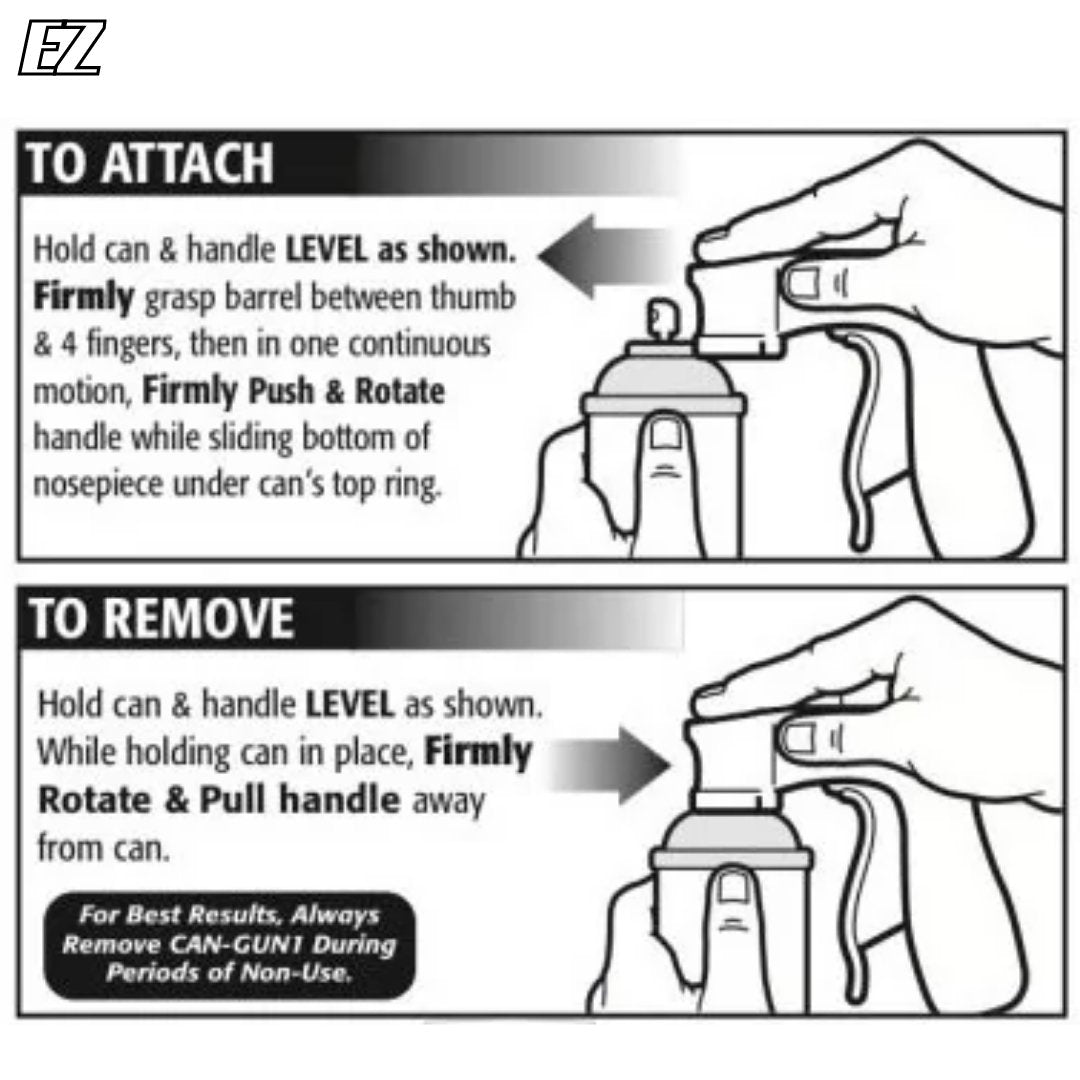 EZ

TO ATTACH

Hold can & handle LEVEL as shown. Firmly grasp barrel between thumb & 4 fingers, then in one continuous motion, Firmly Push & Rotate handle while sliding bottom of nosepiece under can's top ring.

TO REMOVE

Hold can & handle LEVEL as shown. While holding can in place, Firmly Rotate & Pull handle away from can.

For Best Results, Always Remove CAN-GUN1 During Periods of Non-Use.