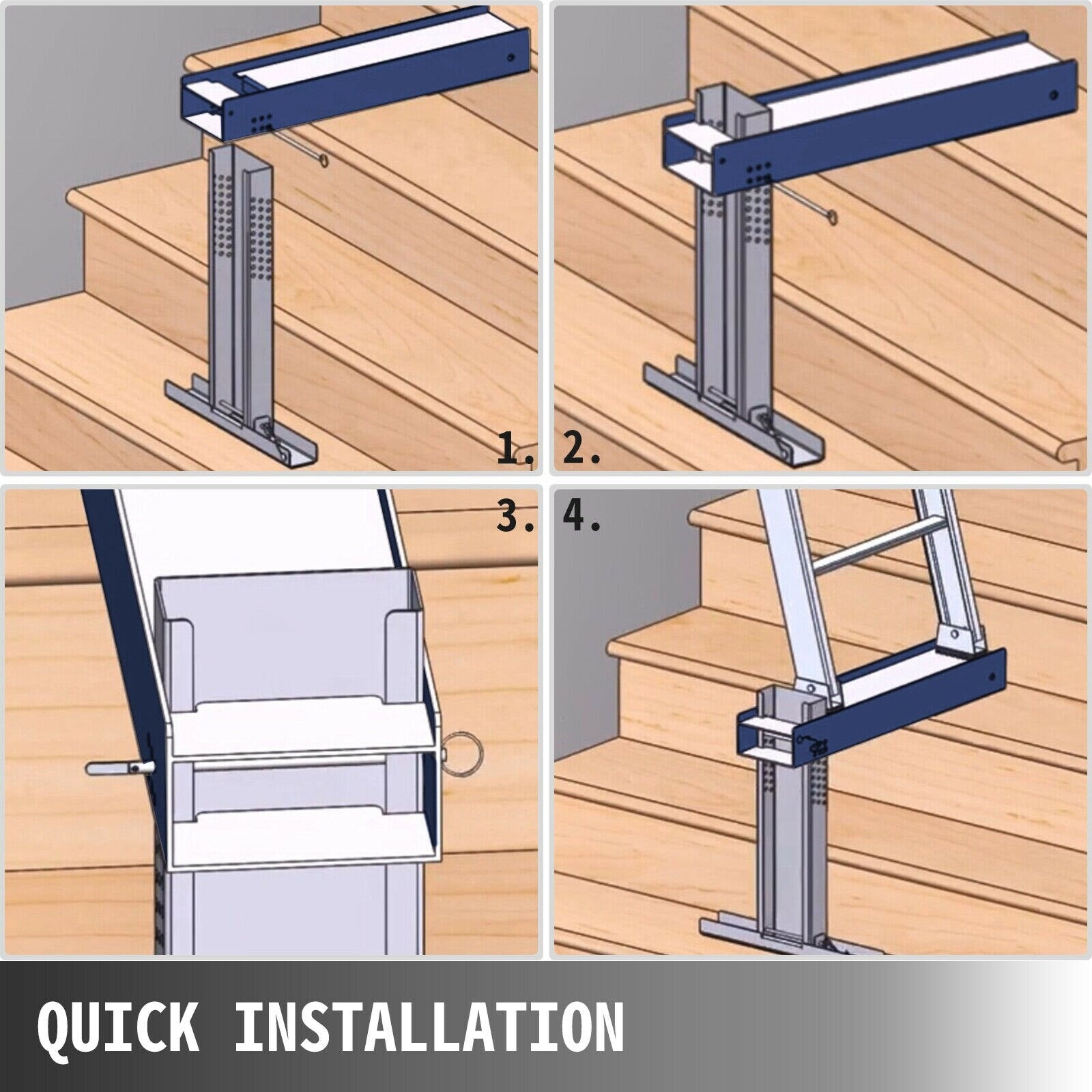 1.

2.

3.

4.

QUICK INSTALLATION