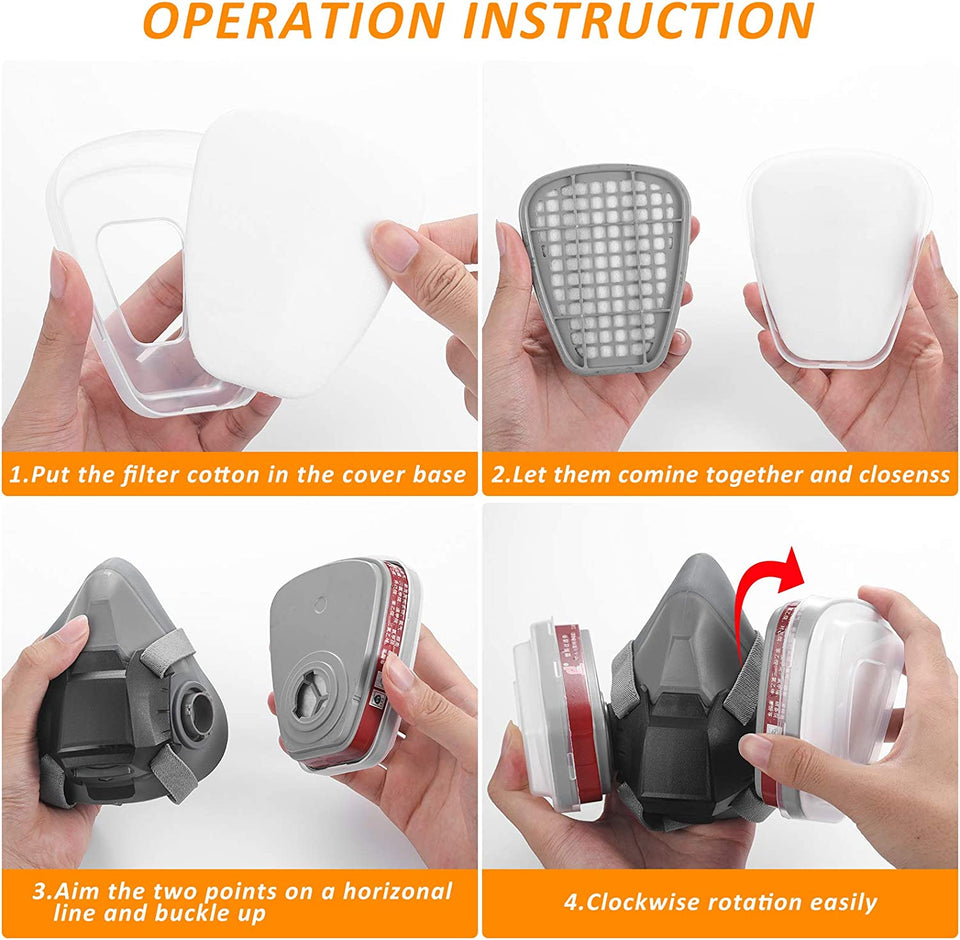 OPERATION INSTRUCTION

1.Put the filter cotton in the cover base

2.Let them comine together and closenss

3.Aim the two points on a horizonal line and buckle up

4.Clockwise rotation easily