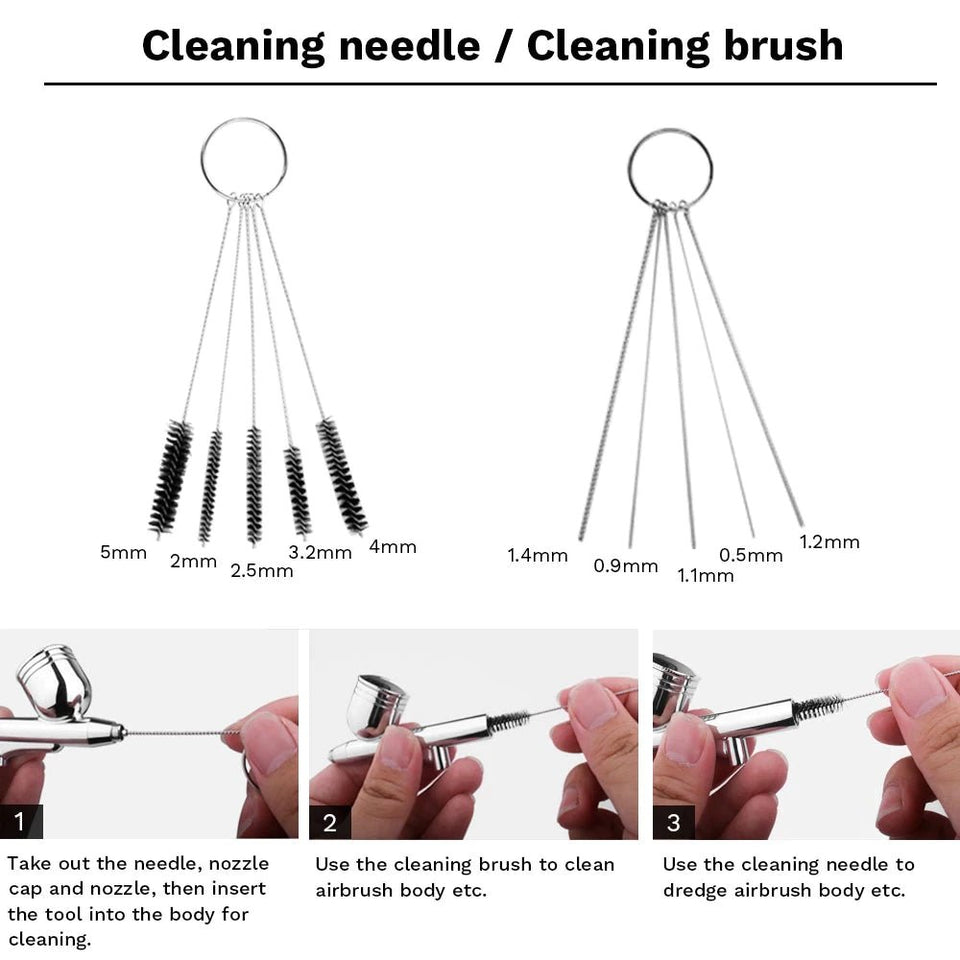 Cleaning needle / Cleaning brush

5mm 2mm 2.5mm 3.2mm 4mm

1.4mm 0.9mm 1.1mm 0.5mm 1.2mm

1

Take out the needle, nozzle cap and nozzle, then insert the tool into the body for cleaning.

2

Use the cleaning brush to clean airbrush body etc.

3

Use the cleaning needle to dredge airbrush body etc.